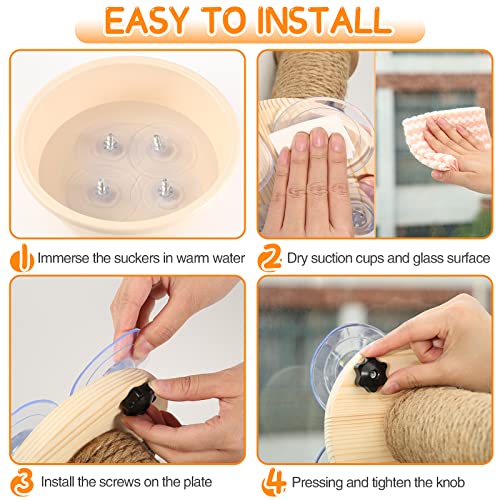 EASY TO INSTALL

1 Immerse the suckers in warm water

2 Dry suction cups and glass surface

3 Install the screws on the plate

4 Pressing and tighten the knob