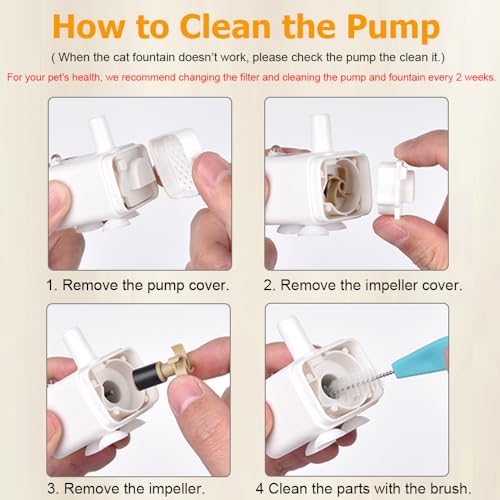 How to Clean the Pump

( When the cat fountain doesn't work, please check the pump the clean it.)

For your pet's health, we recommend changing the filter and cleaning the pump and fountain every 2 weeks.

1. Remove the pump cover.

2. Remove the impeller cover.

3. Remove the impeller.

4 Clean the parts with the brush.