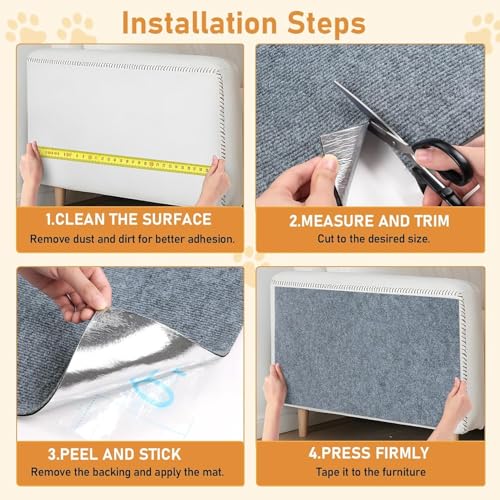 Installation Steps

1.CLEAN THE SURFACE
Remove dust and dirt for better adhesion.

2.MEASURE AND TRIM
Cut to the desired size.

3.PEEL AND STICK
Remove the backing and apply the mat.

4.PRESS FIRMLY
Tape it to the furniture