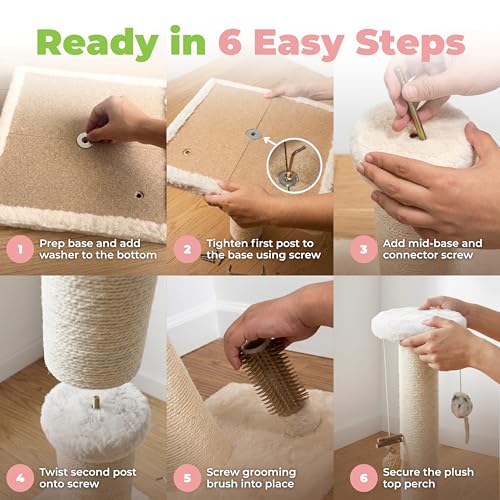 Ready in 6 Easy Steps

1 Prep base and add washer to the bottom

2 Tighten first post to the base using screw

3 Add mid-base and connector screw

4 Twist second post onto screw

5 Screw grooming brush into place

6 Secure the plush top perch