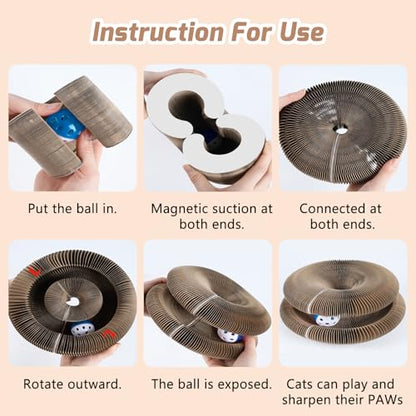 Instruction For Use

Put the ball in.

Magnetic suction at both ends.

Connected at both ends.

Rotate outward.

The ball is exposed.

Cats can play and sharpen their PAWs