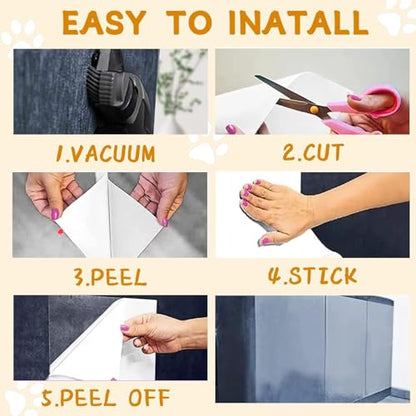 EASY TO INATALL

1.VACUUM

2.CUT

3.PEEL

4.STICK

5.PEEL OFF