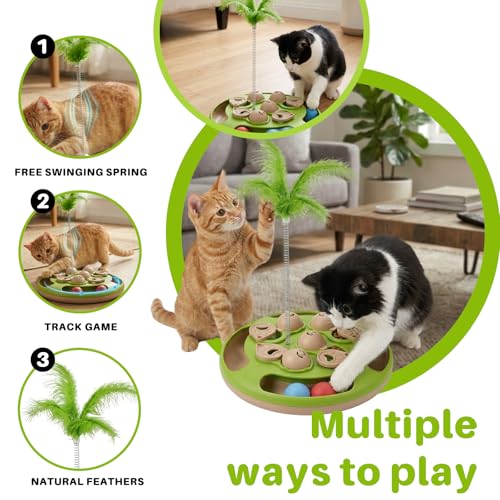 1

FREE SWINGING SPRING

2

TRACK GAME

3

NATURAL FEATHERS

Multiple ways to play