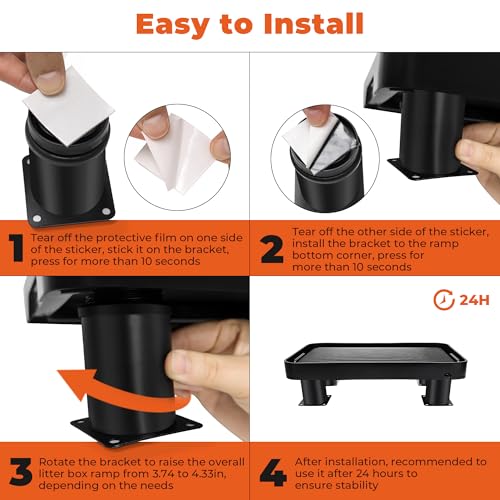 Easy to Install

1 Tear off the protective film on one side of the sticker, stick it on the bracket, press for more than 10 seconds

2 Tear off the other side of the sticker, install the bracket to the ramp bottom corner, press for more than 10 seconds

24H

3 Rotate the bracket to raise the overall litter box ramp from 3.74 to 4.33in, depending on the needs

4 After installation, recommended to use it after 24 hours to ensure stability