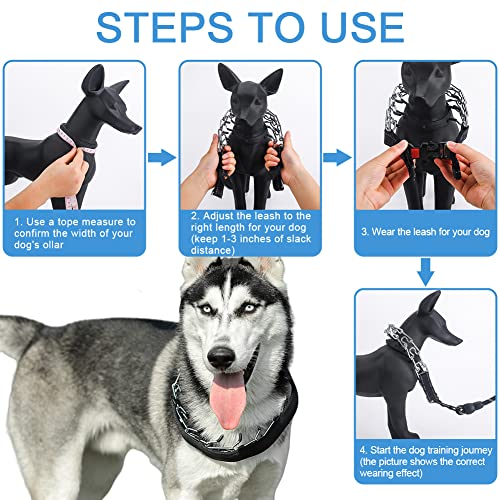 STEPS TO USE

1. Use a tope measure to confirm the width of your dog's ollar

2. Adjust the leash to the right length for your dog (keep 1-3 inches of slack distance)

3. Wear the leash for your dog

4. Start the dog training journey (the picture shows the correct wearing effect)