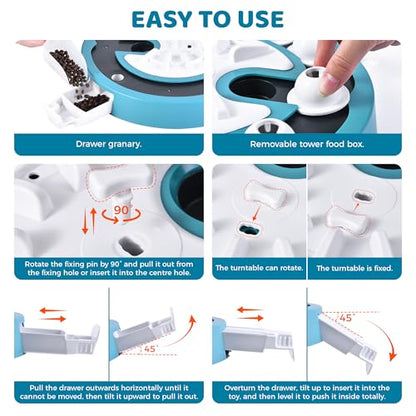 EASY TO USE

Drawer granary.

Removable tower food box.

90°

Rotate the fixing pin by 90° and pull it out from the fixing hole or insert it into the centre hole.

The turntable can rotate.

The turntable is fixed.

45°

45°

Pull the drawer outwards horizontally until it cannot be moved, then tilt it upward to pull it out.

Overturn the drawer, tilt up to insert it into the toy, and then level it to push it inside totally.