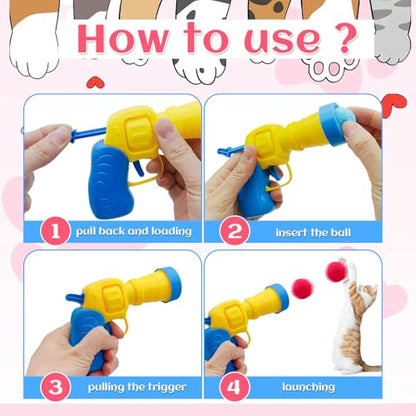 How to use ?

1 pull back and loading

2 insert the ball

3 pulling the trigger

4 launching