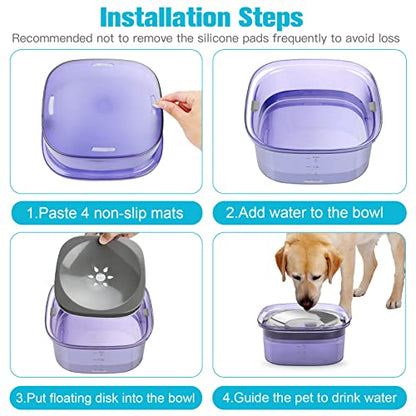 Installation Steps

Recommended not to remove the silicone pads frequently to avoid loss

1.Paste 4 non-slip mats

2.Add water to the bowl

3.Put floating disk into the bowl

4.Guide the pet to drink water