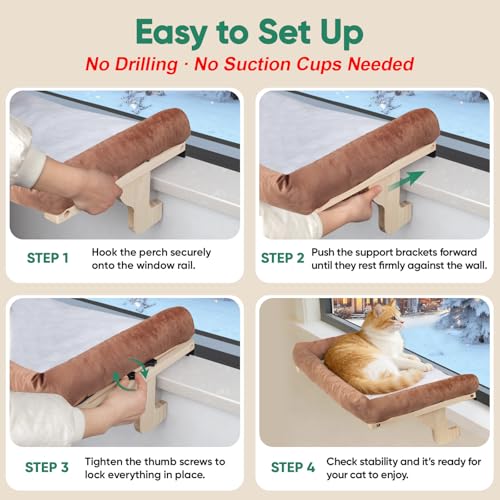 Easy to Set Up

No Drilling · No Suction Cups Needed

STEP 1 Hook the perch securely onto the window rail.

STEP 2 Push the support brackets forward until they rest firmly against the wall.

STEP 3 Tighten the thumb screws to lock everything in place.

STEP 4 Check stability and it's ready for your cat to enjoy.