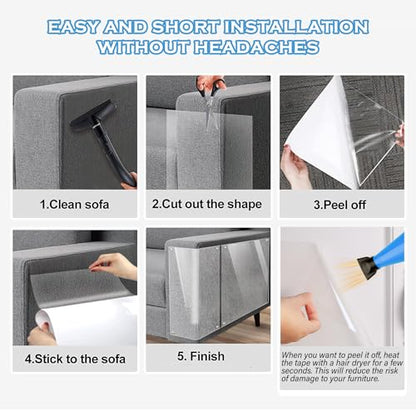 EASY AND SHORT INSTALLATION WITHOUT HEADACHES

1.Clean sofa

2.Cut out the shape

3.Peel off

4.Stick to the sofa

5. Finish

When you want to peel it off, heat the tape with a hair dryer for a few seconds. This will reduce the risk of damage to your furniture.