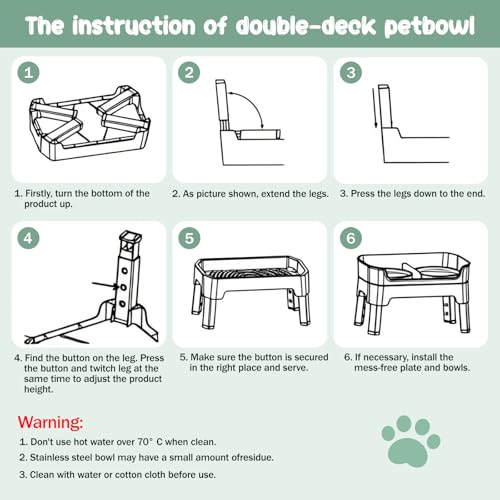 The instruction of double-deck petbowl

1

2

3

1. Firstly, turn the bottom of the product up.

2. As picture shown, extend the legs.

3. Press the legs down to the end.

4

5

6

4. Find the button on the leg. Press the button and twitch leg at the same time to adjust the product height.

5. Make sure the button is secured in the right place and serve.

6. If necessary, install the mess-free plate and bowls.

Warning:

1. Don't use hot water over 70° C when clean.

2. Stainless steel bowl may have a small amount ofresidue.

3. Clean with water or cotton cloth before use.