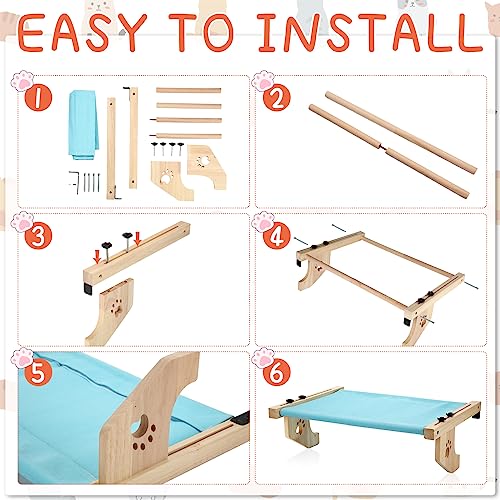 EASY TO INSTALL

1

2

3

4

5

6