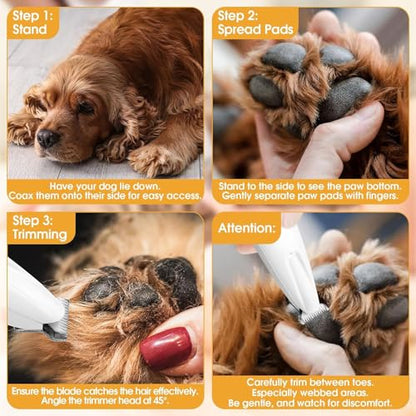 Step 1:
Stand

Have your dog lie down.
Coax them onto their side for easy access.

Step 2:
Spread Pads

Stand to the side to see the paw bottom.
Gently separate paw pads with fingers.

Step 3:
Trimming

Ensure the blade catches the hair effectively.
Angle the trimmer head at 45°.

Attention:

Carefully trim between toes.
Especially webbed areas.
Be gentle, and watch for discomfort.