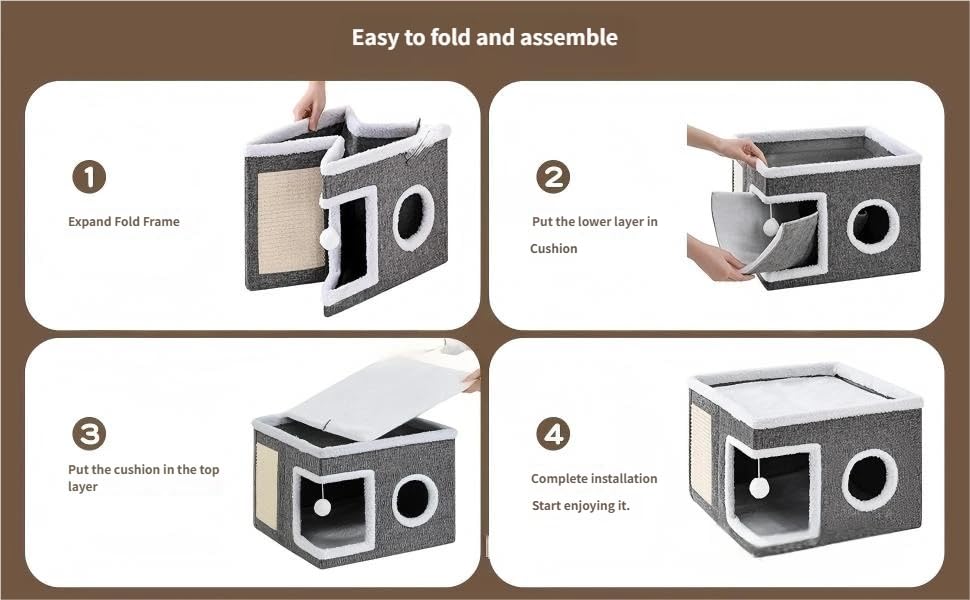 Easy to fold and assemble

1

Expand Fold Frame

2

Put the lower layer in Cushion

3

Put the cushion in the top layer

4

Complete installation

Start enjoying it.