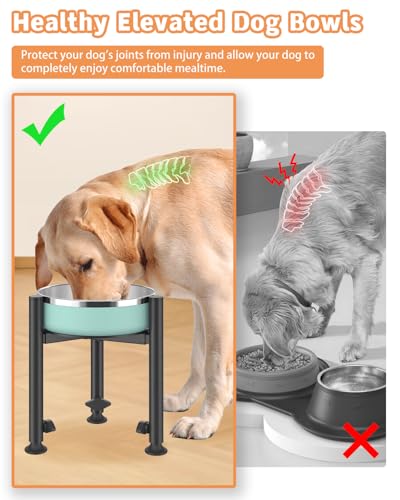 Healthy Elevated Dog Bowls

Protect your dog's joints from injury and allow your dog to completely enjoy comfortable mealtime.