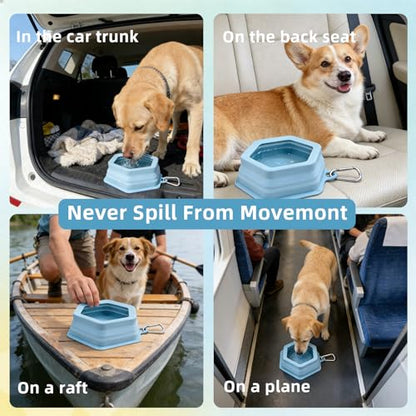 In the car trunk

On the back seat

Never Spill From Movemont

On a raft

On a plane