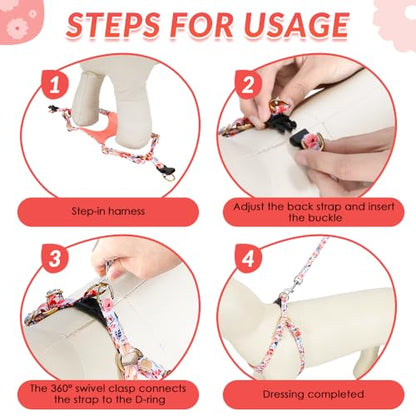 STEPS FOR USAGE

1

Step-in harness

2

Adjust the back strap and insert the buckle

3

The 360° swivel clasp connects the strap to the D-ring

4

Dressing completed