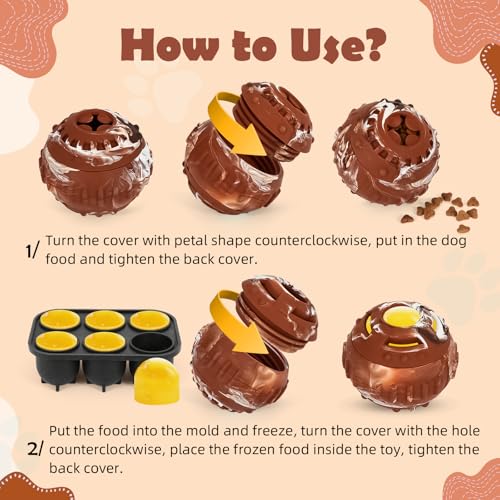 How to Use?

1/ Turn the cover with petal shape counterclockwise, put in the dog food and tighten the back cover.

2/ Put the food into the mold and freeze, turn the cover with the hole counterclockwise, place the frozen food inside the toy, tighten the back cover.