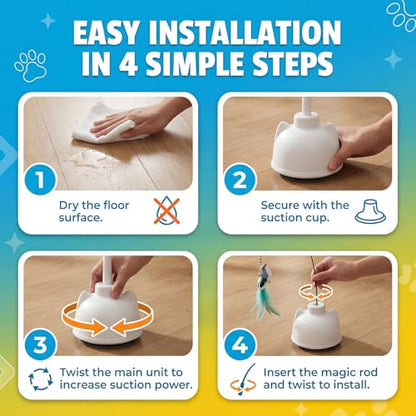 EASY INSTALLATION IN 4 SIMPLE STEPS

1
Dry the floor surface.

2
Secure with the suction cup.

3
Twist the main unit to increase suction power.

4
Insert the magic rod and twist to install.