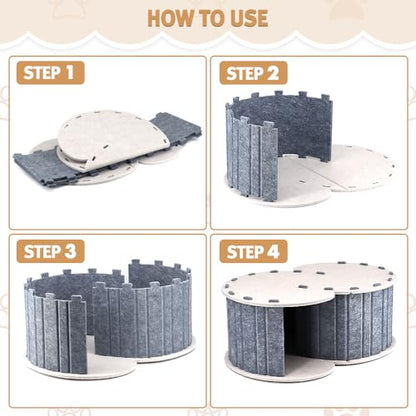 HOW TO USE

STEP 1

STEP 2

STEP 3

STEP 4