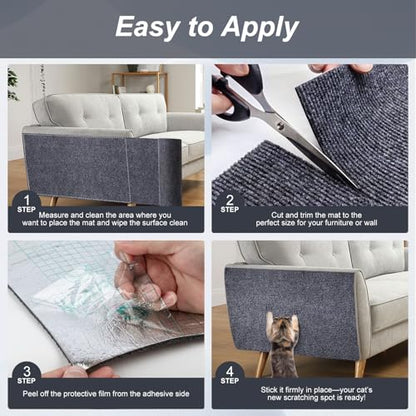 Easy to Apply

1 STEP
Measure and clean the area where you want to place the mat and wipe the surface clean

2 STEP
Cut and trim the mat to the perfect size for your furniture or wall

3 STEP
Peel off the protective film from the adhesive side

4 STEP
Stick it firmly in place—your cat's new scratching spot is ready!