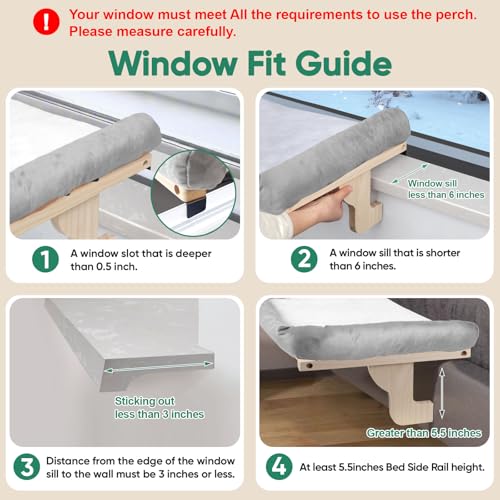 !
Your window must meet All the requirements to use the perch. Please measure carefully.

Window Fit Guide

1 A window slot that is deeper than 0.5 inch.

Window sill less than 6 inches

2 A window sill that is shorter than 6 inches.

Sticking out less than 3 inches

3 Distance from the edge of the window sill to the wall must be 3 inches or less.

Greater than 5.5 inches

4 At least 5.5inches Bed Side Rail height.