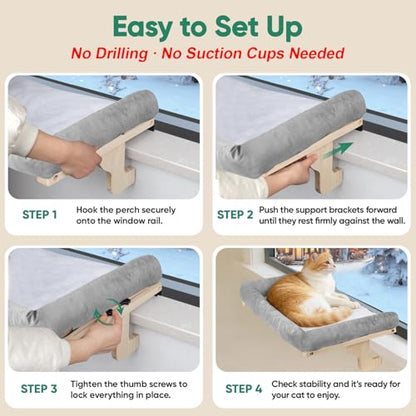 Easy to Set Up
No Drilling · No Suction Cups Needed

STEP 1 Hook the perch securely onto the window rail.

STEP 2 Push the support brackets forward until they rest firmly against the wall.

STEP 3 Tighten the thumb screws to lock everything in place.

STEP 4 Check stability and it's ready for your cat to enjoy.