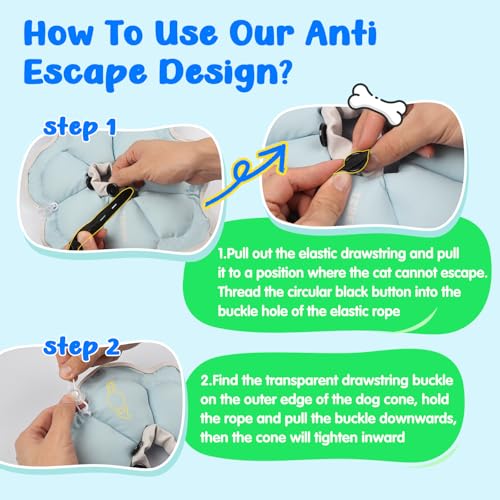 How To Use Our Anti Escape Design?

step 1

1.Pull out the elastic drawstring and pull it to a position where the cat cannot escape. Thread the circular black button into the buckle hole of the elastic rope

step 2

2.Find the transparent drawstring buckle on the outer edge of the dog cone, hold the rope and pull the buckle downwards, then the cone will tighten inward