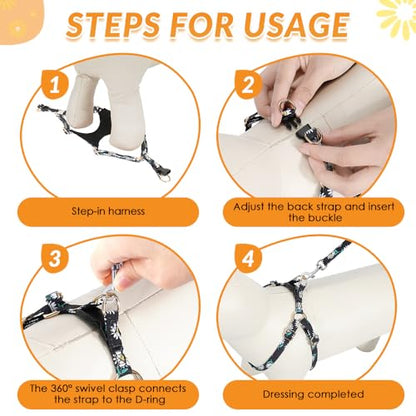 STEPS FOR USAGE

1

Step-in harness

2

Adjust the back strap and insert the buckle

3

The 360° swivel clasp connects the strap to the D-ring

4

Dressing completed