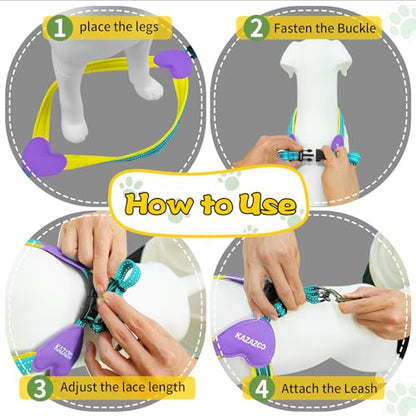 1 place the legs

2 Fasten the Buckle

How to Use

KAZAZCO

KAZAZCO

3 Adjust the lace length

4 Attach the Leash