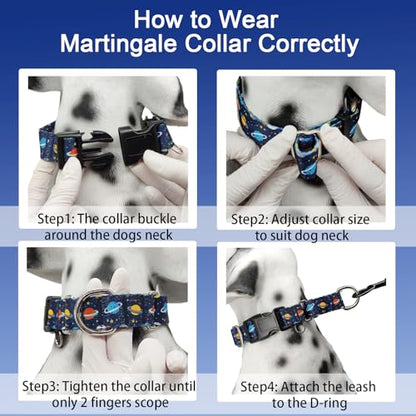 How to Wear
Martingale Collar Correctly

Step1: The collar buckle around the dogs neck

Step2: Adjust collar size to suit dog neck

Step3: Tighten the collar until only 2 fingers scope

Step4: Attach the leash to the D-ring