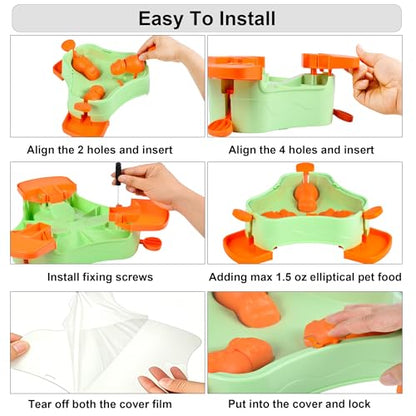 Easy To Install

Align the 2 holes and insert

Align the 4 holes and insert

Install fixing screws

Adding max 1.5 oz elliptical pet food

Tear off both the cover film

Put into the cover and lock