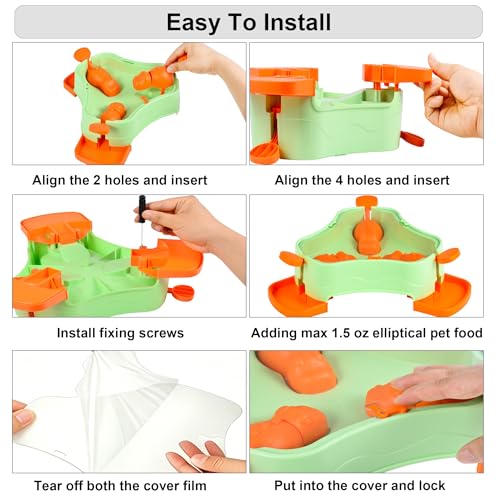 Easy To Install

Align the 2 holes and insert

Align the 4 holes and insert

Install fixing screws

Adding max 1.5 oz elliptical pet food

Tear off both the cover film

Put into the cover and lock