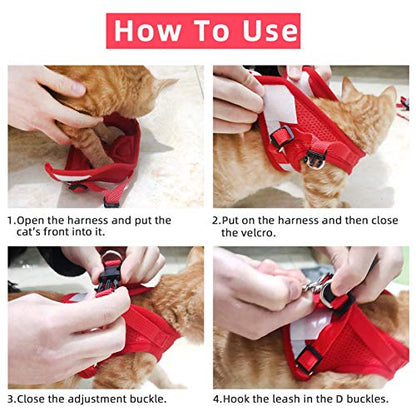 How To Use

1.Open the harness and put the cat's front into it.

2.Put on the harness and then close the velcro.

3.Close the adjustment buckle.

4.Hook the leash in the D buckles.