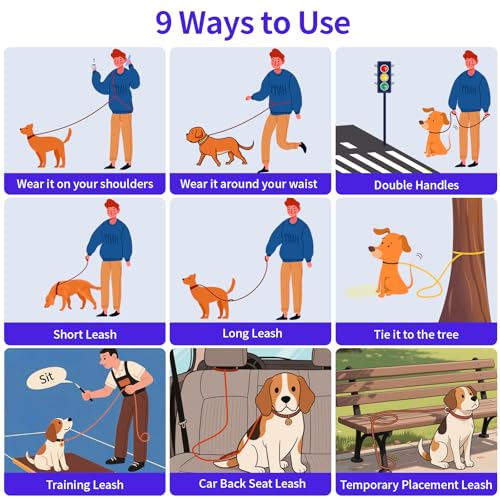 9 Ways to Use

Wear it on your shoulders

Wear it around your waist

Double Handles

Short Leash

Long Leash

Tie it to the tree

Sit

Training Leash

Car Back Seat Leash

Temporary Placement Leash