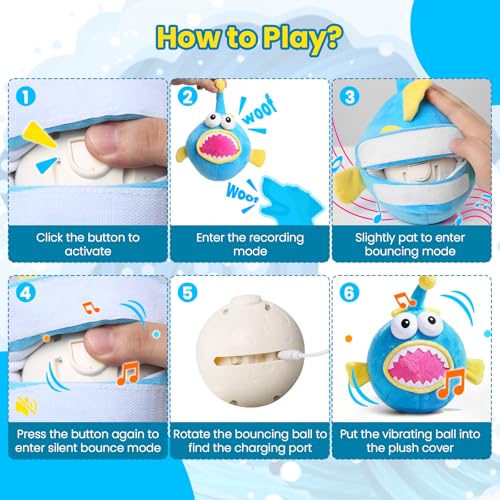 How to Play?

1

Click the button to activate

2

woof

Woof

Enter the recording mode

3

Slightly pat to enter bouncing mode

4

Press the button again to enter silent bounce mode

5

Rotate the bouncing ball to find the charging port

6

Put the vibrating ball into the plush cover