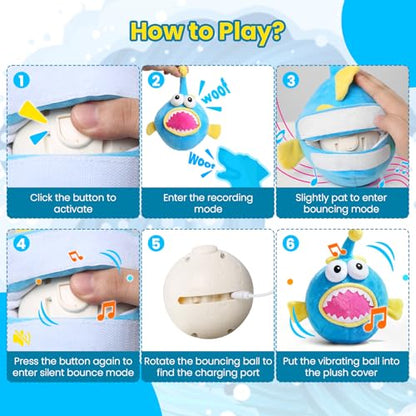 How to Play?

1

Click the button to activate

2

woof

Woof

Enter the recording mode

3

Slightly pat to enter bouncing mode

4

Press the button again to enter silent bounce mode

5

Rotate the bouncing ball to find the charging port

6

Put the vibrating ball into the plush cover