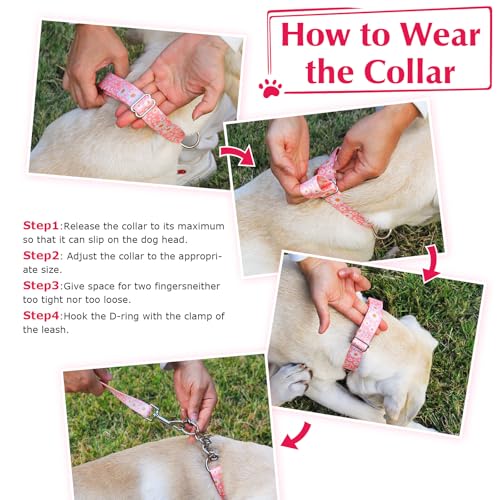 How to Wear the Collar

Step1:Release the collar to its maximum so that it can slip on the dog head.

Step2: Adjust the collar to the appropriate size.

Step3:Give space for two fingersneither too tight nor too loose.

Step4:Hook the D-ring with the clamp of the leash.