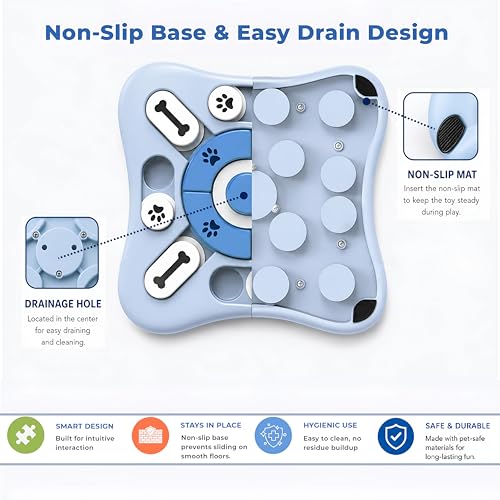 Non-Slip Base & Easy Drain Design

NON-SLIP MAT
Insert the non-slip mat to keep the toy steady during play.

DRAINAGE HOLE
Located in the center for easy draining and cleaning.

SMART DESIGN
Built for intuitive interaction

STAYS IN PLACE
Non-slip base prevents sliding on smooth floors.

HYGIENIC USE
Easy to clean, no residue buildup

SAFE & DURABLE
Made with pet-safe materials for long-lasting fun.