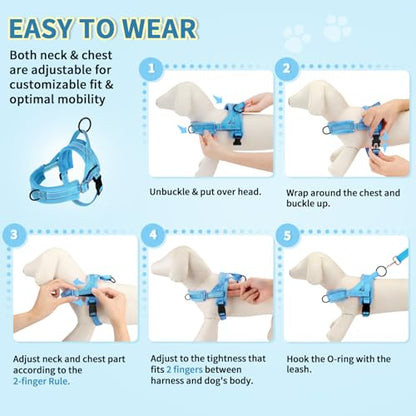 EASY TO WEAR

Both neck & chest are adjustable for customizable fit & optimal mobility

1

Unbuckle & put over head.

2

Wrap around the chest and buckle up.

3

Adjust neck and chest part according to the 2-finger Rule.

4

Adjust to the tightness that fits 2 fingers between harness and dog's body.

5

Hook the O-ring with the leash.