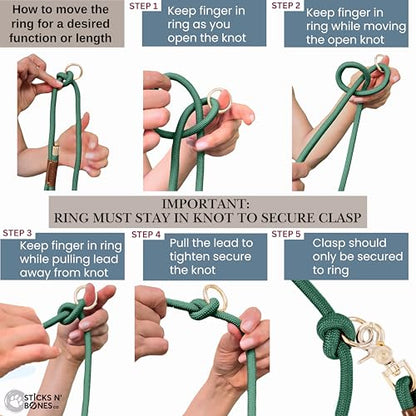 How to move the ring for a desired function or length

STEP 1
Keep finger in ring as you open the knot

STEP 2
Keep finger in ring while moving the open knot

IMPORTANT:
RING MUST STAY IN KNOT TO SECURE CLASP

STEP 3
Keep finger in ring while pulling lead away from knot

STEP 4
Pull the lead to tighten secure the knot

STEP 5
Clasp should only be secured to ring

STICKS N' BONES CO