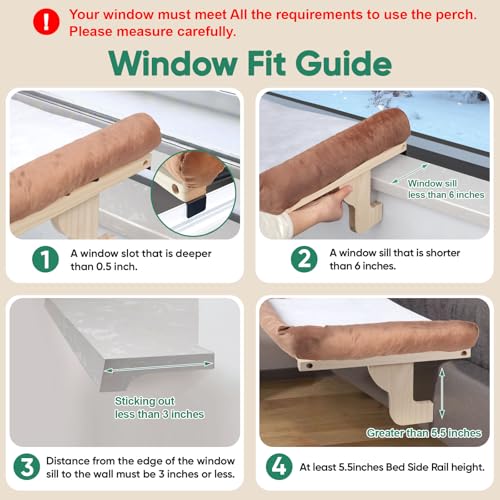 !

Your window must meet All the requirements to use the perch. Please measure carefully.

Window Fit Guide

1 A window slot that is deeper than 0.5 inch.

Window sill less than 6 inches

2 A window sill that is shorter than 6 inches.

Sticking out less than 3 inches

3 Distance from the edge of the window sill to the wall must be 3 inches or less.

Greater than 5.5 inches

4 At least 5.5inches Bed Side Rail height.