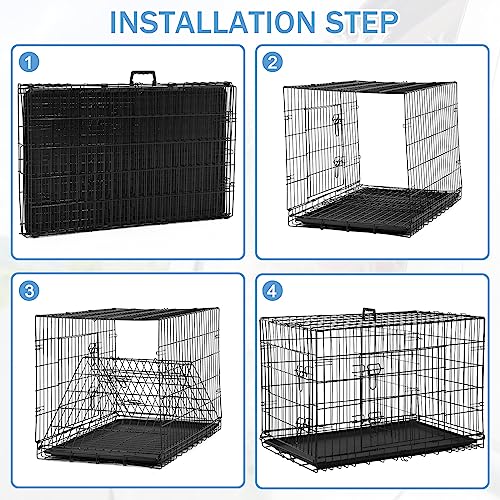 INSTALLATION STEP

1

2

3

4