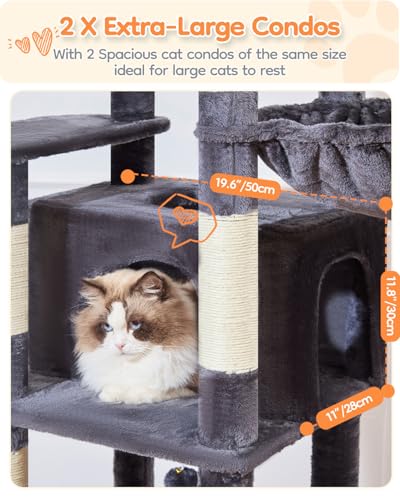 2 X Extra-Large Condos

With 2 Spacious cat condos of the same size ideal for large cats to rest

19.6"/50cm

11.8"/30cm

11"/28cm