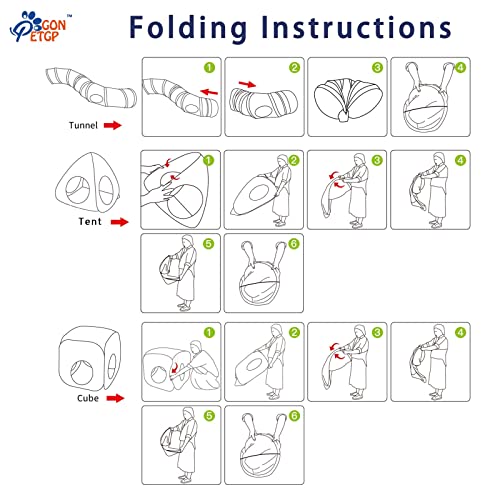 PGON ETGP™

Folding Instructions

Tunnel

1 2 3 4

Tent

1 2 3 4 5 6

Cube

1 2 3 4 5 6