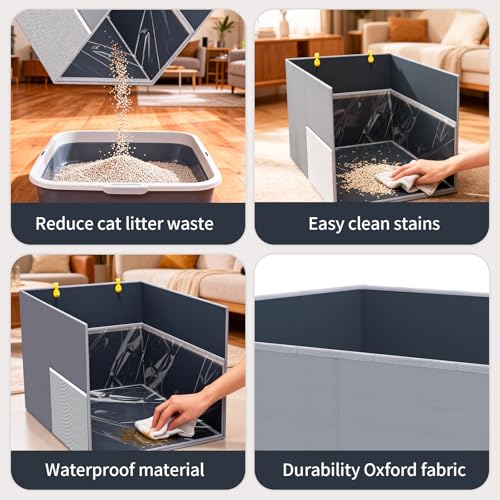 Reduce cat litter waste

Easy clean stains

Waterproof material

Durability Oxford fabric