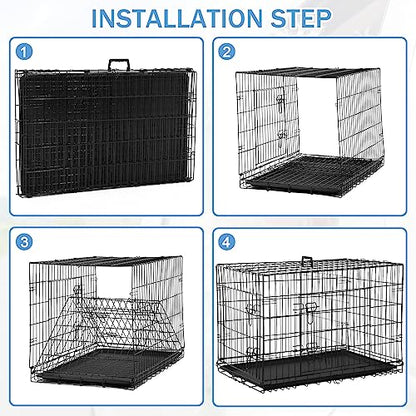 INSTALLATION STEP

1

2

3

4