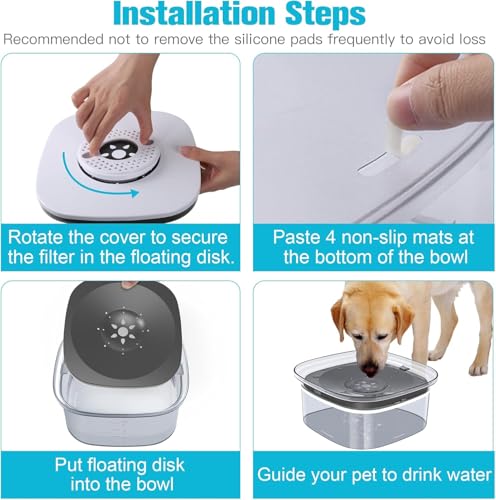 Installation Steps

Recommended not to remove the silicone pads frequently to avoid loss

Rotate the cover to secure the filter in the floating disk.

Paste 4 non-slip mats at the bottom of the bowl

Put floating disk into the bowl

Guide your pet to drink water