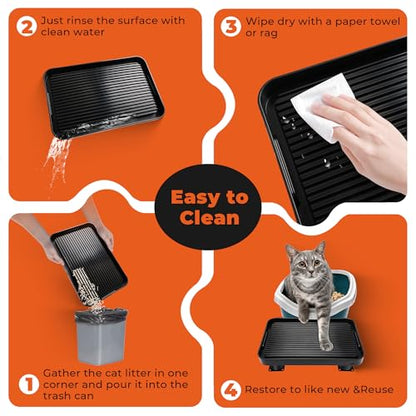 2 Just rinse the surface with clean water

3 Wipe dry with a paper towel or rag

Easy to Clean

1 Gather the cat litter in one corner and pour it into the trash can

4 Restore to like new &Reuse