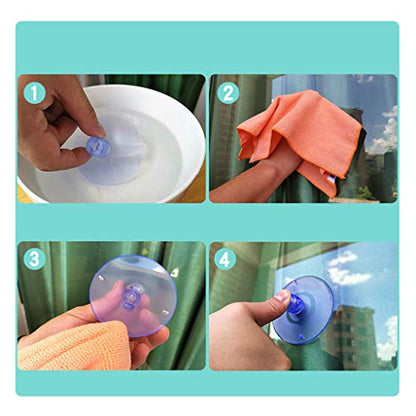 1
2
3
4